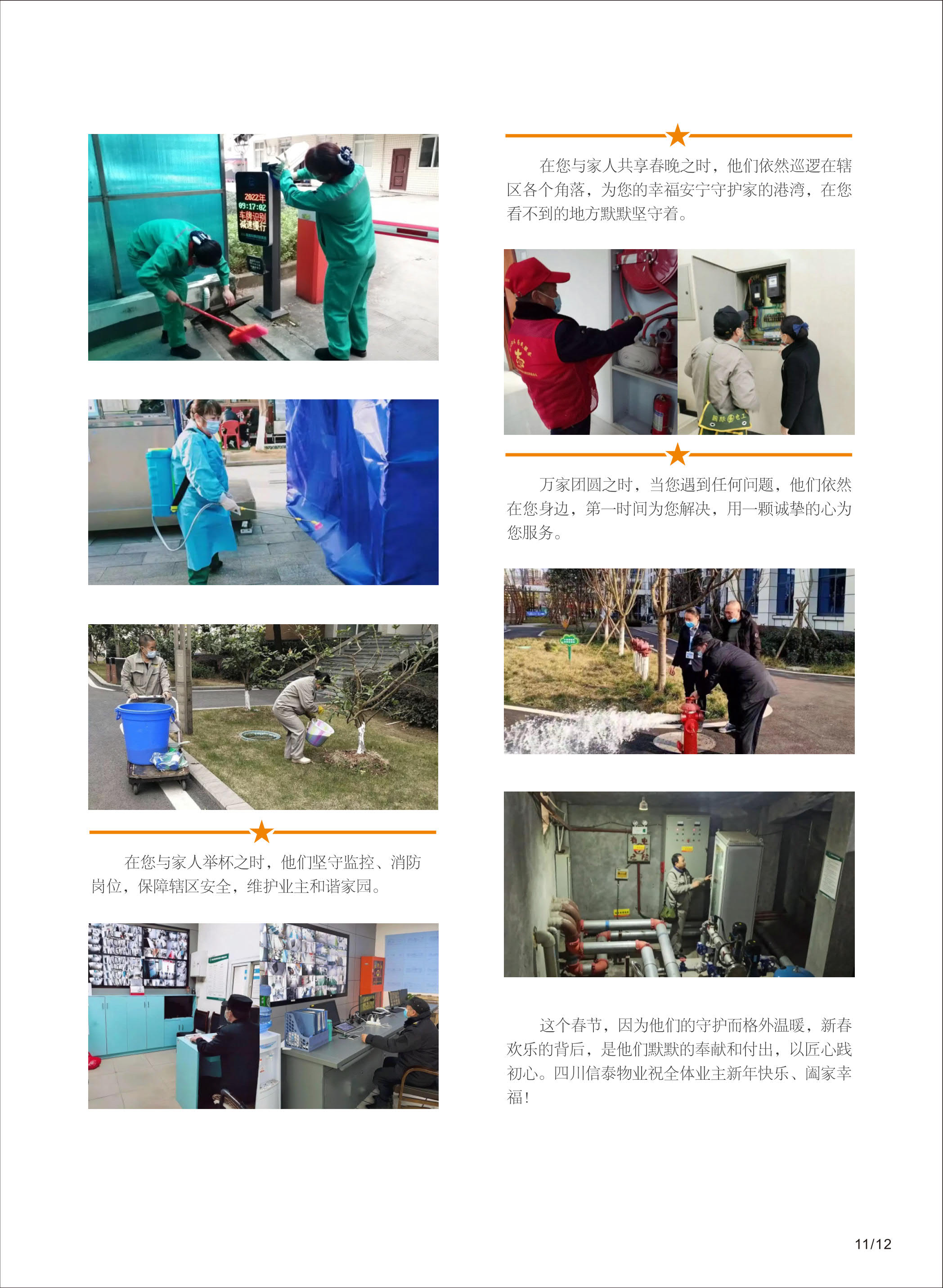 2022年
09:17:02
车牌识别
减速慢行

在您与家人举杯之时，他们坚守监控、消防岗位，保障辖区安全，维护业主和谐家园。

在您与家人共享春晚之时，他们依然巡逻在辖区各个角落，为您的幸福安宁守护家的港湾，在您看不到的地方默默坚守着。

万家团圆之时，当您遇到任何问题，他们依然在您身边，第一时间为您解决，用一颗诚挚的心为您服务。

这个春节，因为他们的守护而格外温暖，新春欢乐的背后，是他们默默的奉献和付出，以匠心践初心。四川信泰物业祝全体业主新年快乐、阖家幸福！

11/12